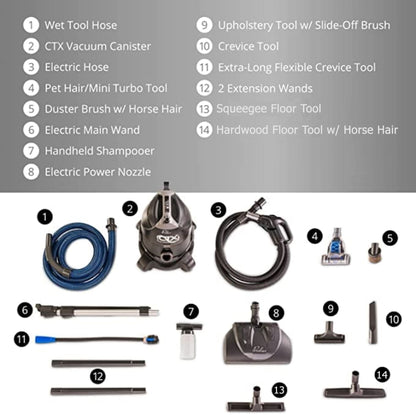 1 Wet Tool Hose
2 CTX Vacuum Canister
3 Electric Hose
4 Pet Hair/Mini Turbo Tool
5 Duster Brush w/ Horse Hair
6 Electric Main Wand
7 Handheld Shampooer
8 Electric Power Nozzle

9 Upholstery Tool w/ Slide-Off Brush
10 Crevice Tool
11 Extra-Long Flexible Crevice Tool
12 2 Extension Wands
13 Squeegee Floor Tool
14 Hardwood Floor Tool w/ Horse Hair

1
2
CTX
3
4
5
6
7
8
9
10
11
12
13
14